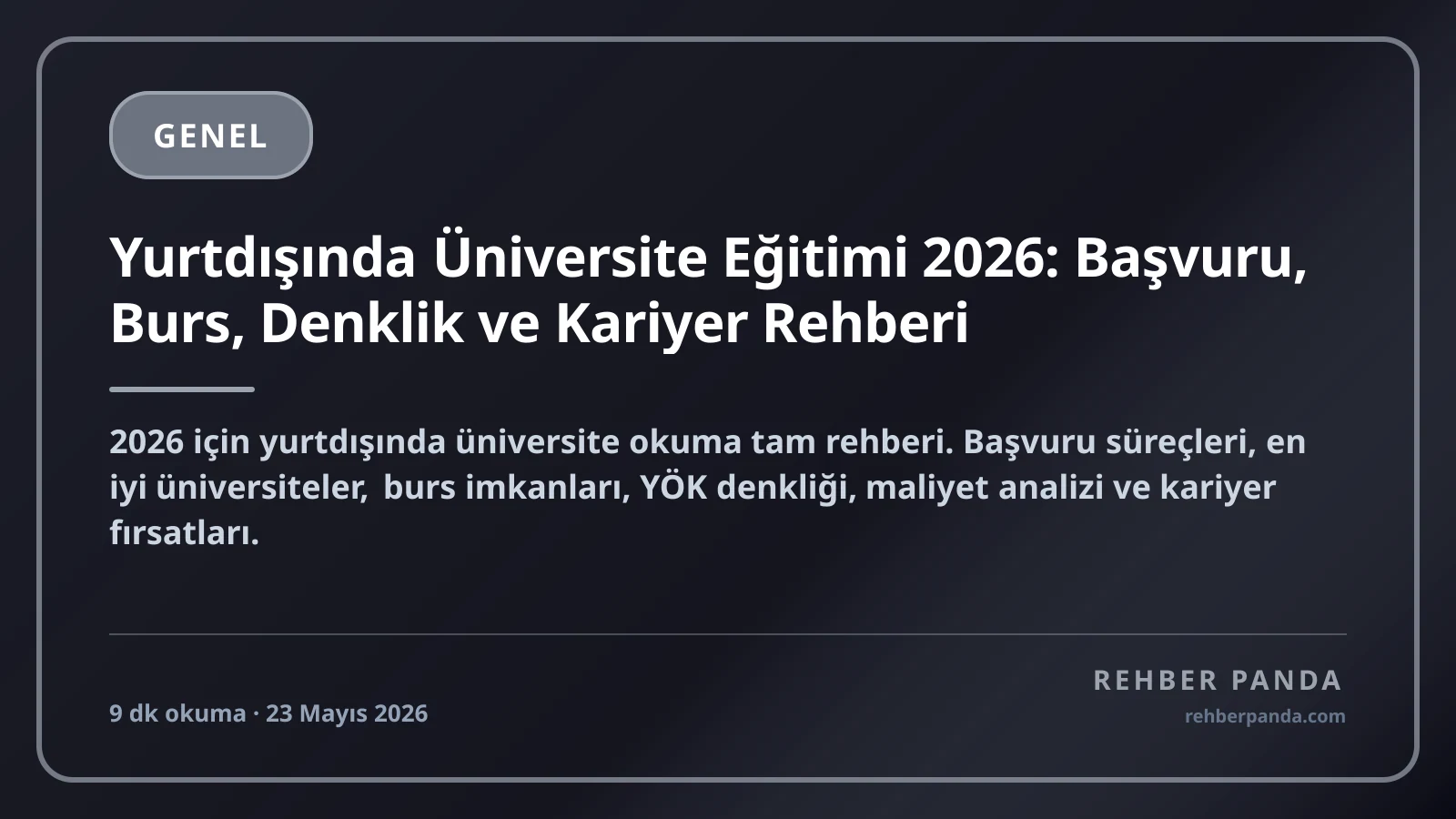 GENEL

Yurtdışında Üniversite Eğitimi 2026: Başvuru, Burs, Denklik ve Kariyer Rehberi

2026 için yurtdışında üniversite okuma tam rehberi. Başvuru süreçleri, en iyi üniversiteler, burs imkanları, YÖK denkliği, maliyet analizi ve kariyer fırsatları.

9 dk okuma · 23 Mayıs 2026

REHBER PANDA
rehberpanda.com