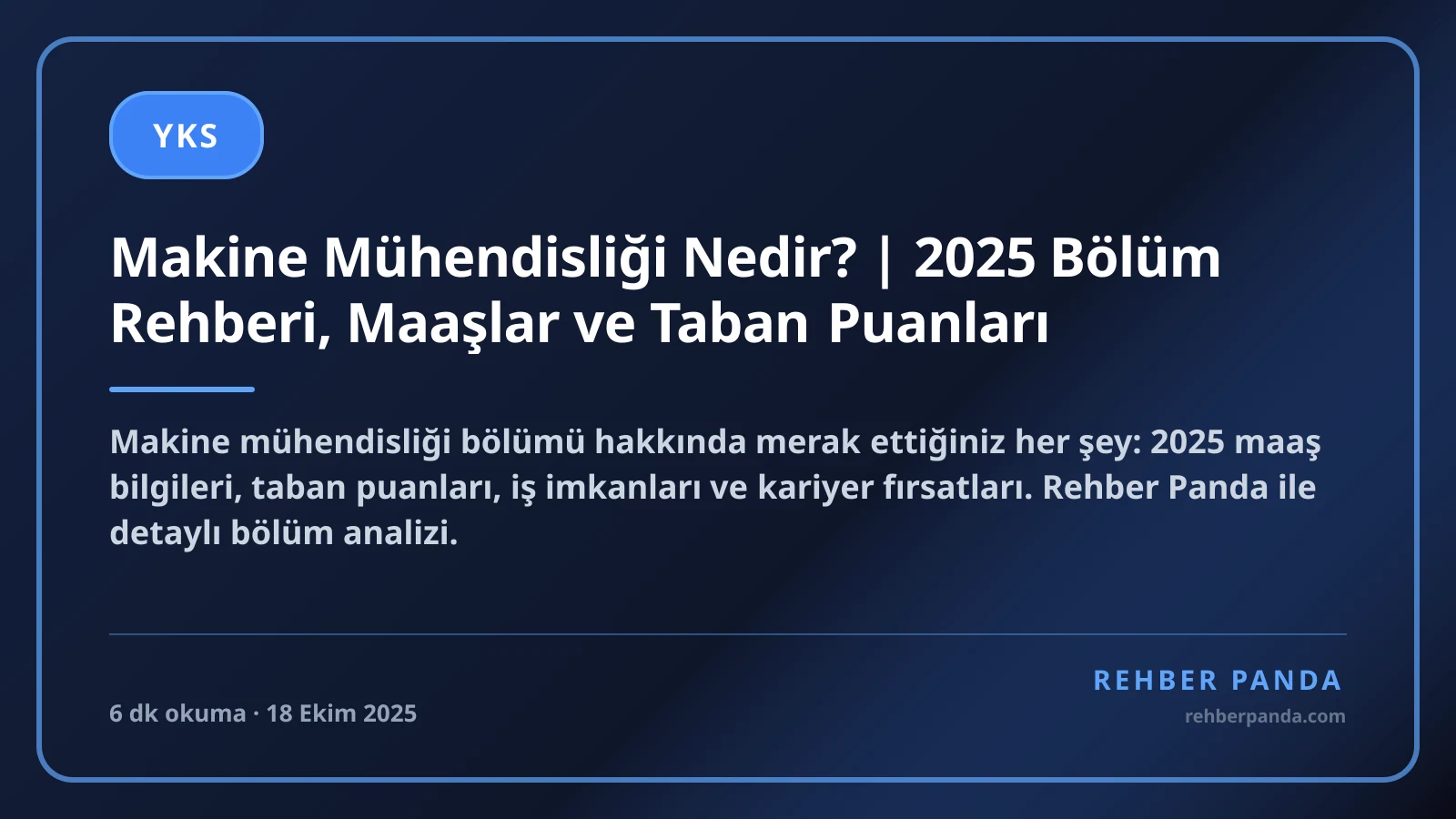 YKS

Makine Mühendisliği Nedir? | 2025 Bölüm Rehberi, Maaşlar ve Taban Puanları

Makine mühendisliği bölümü hakkında merak ettiğiniz her şey: 2025 maaş bilgileri, taban puanları, iş imkanları ve kariyer fırsatları. Rehber Panda ile detaylı bölüm analizi.

6 dk okuma · 18 Ekim 2025

REHBER PANDA
rehberpanda.com