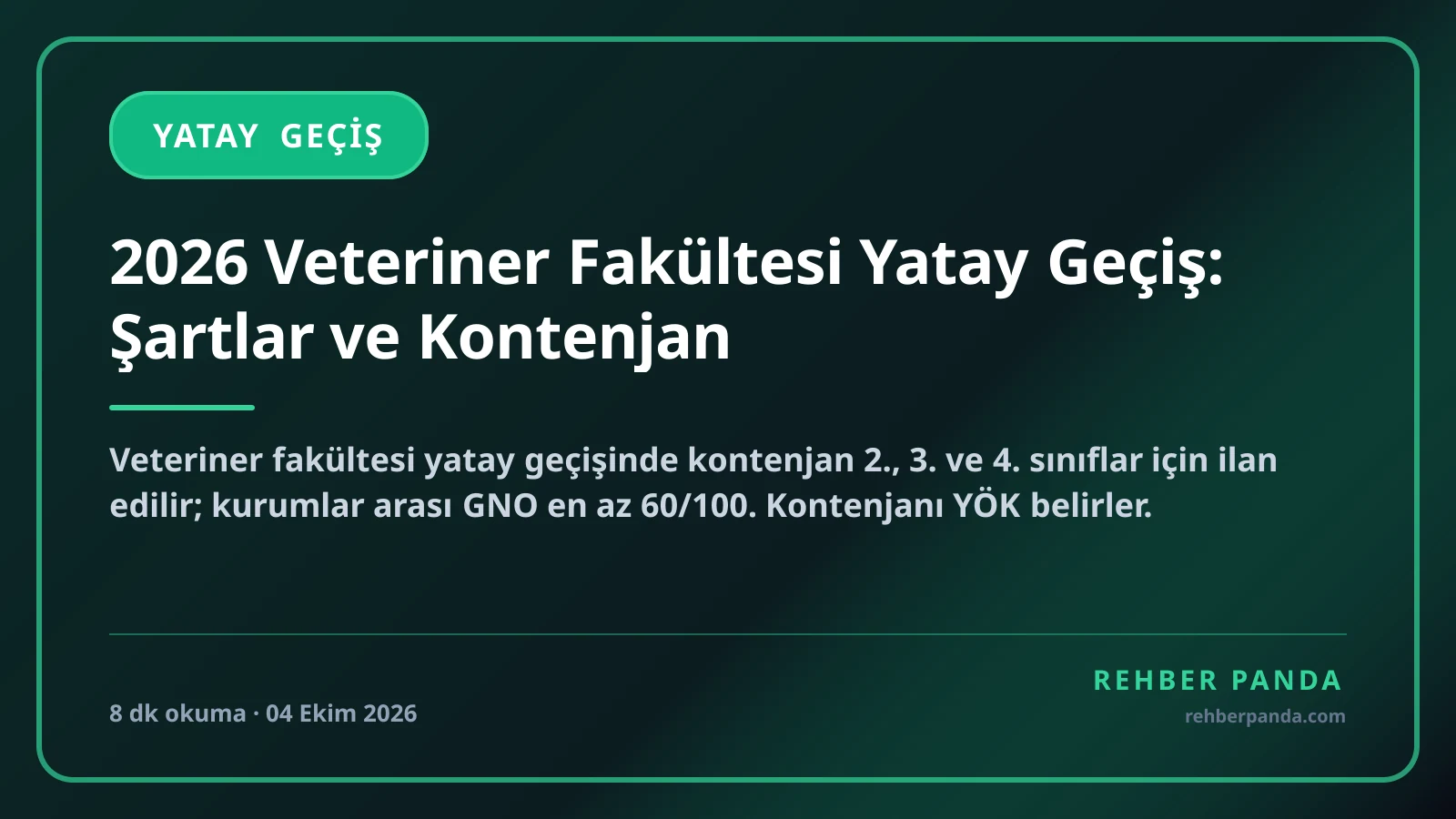 YATAY GEÇİŞ

2026 Veteriner Fakültesi Yatay Geçiş: Şartlar ve Kontenjan

Veteriner fakültesi yatay geçişinde kontenjan 2., 3. ve 4. sınıflar için ilan edilir; kurumlar arası GNO en az 60/100. Kontenjanı YÖK belirler.

8 dk okuma · 04 Ekim 2026

REHBER PANDA
rehberpanda.com