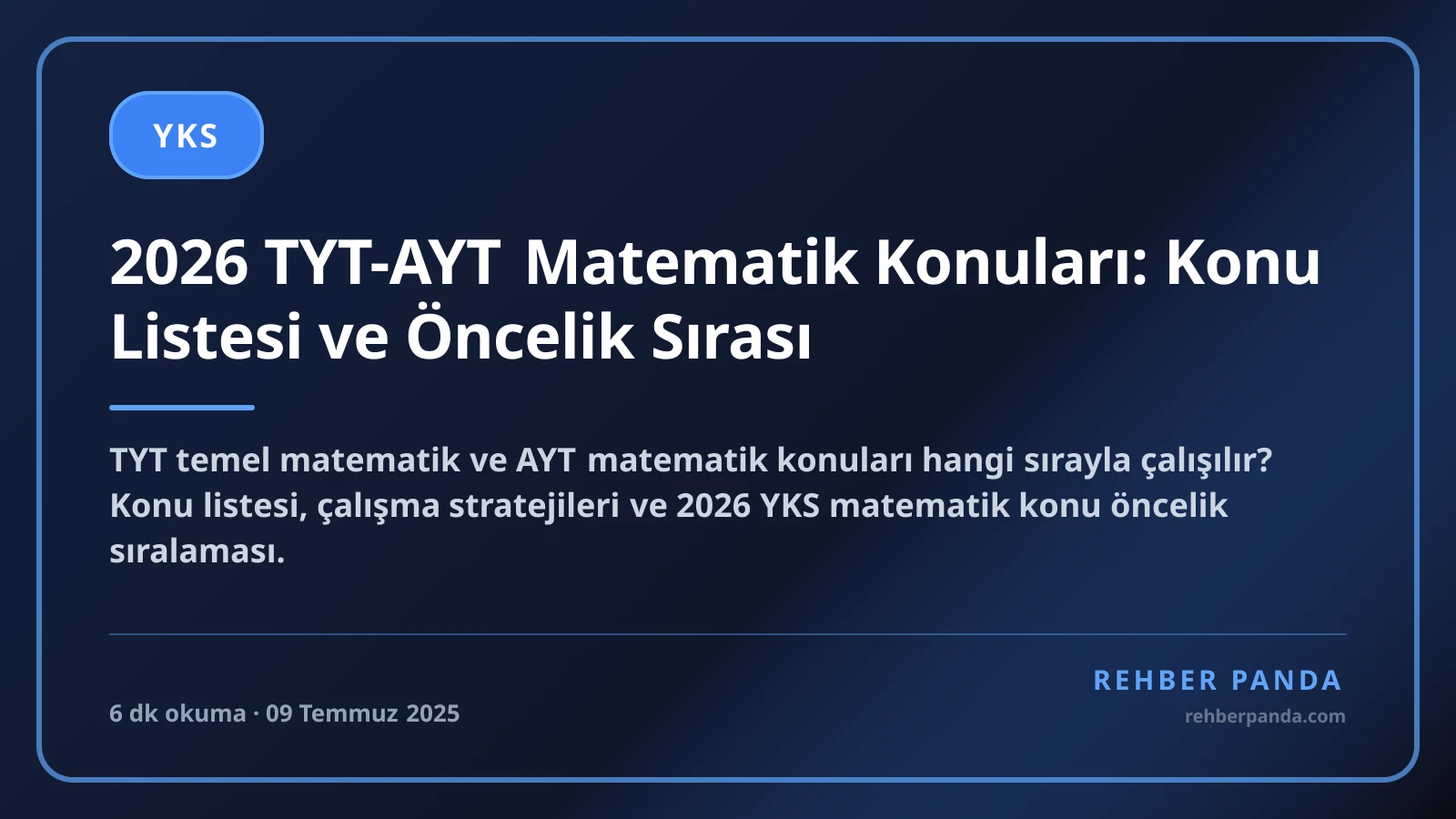 YKS

2026 TYT-AYT Matematik Konuları: Konu Listesi ve Öncelik Sırası

TYT temel matematik ve AYT matematik konuları hangi sırayla çalışılır? Konu listesi, çalışma stratejileri ve 2026 YKS matematik konu öncelik sıralaması.

6 dk okuma · 09 Temmuz 2025

REHBER PANDA
rehberpanda.com