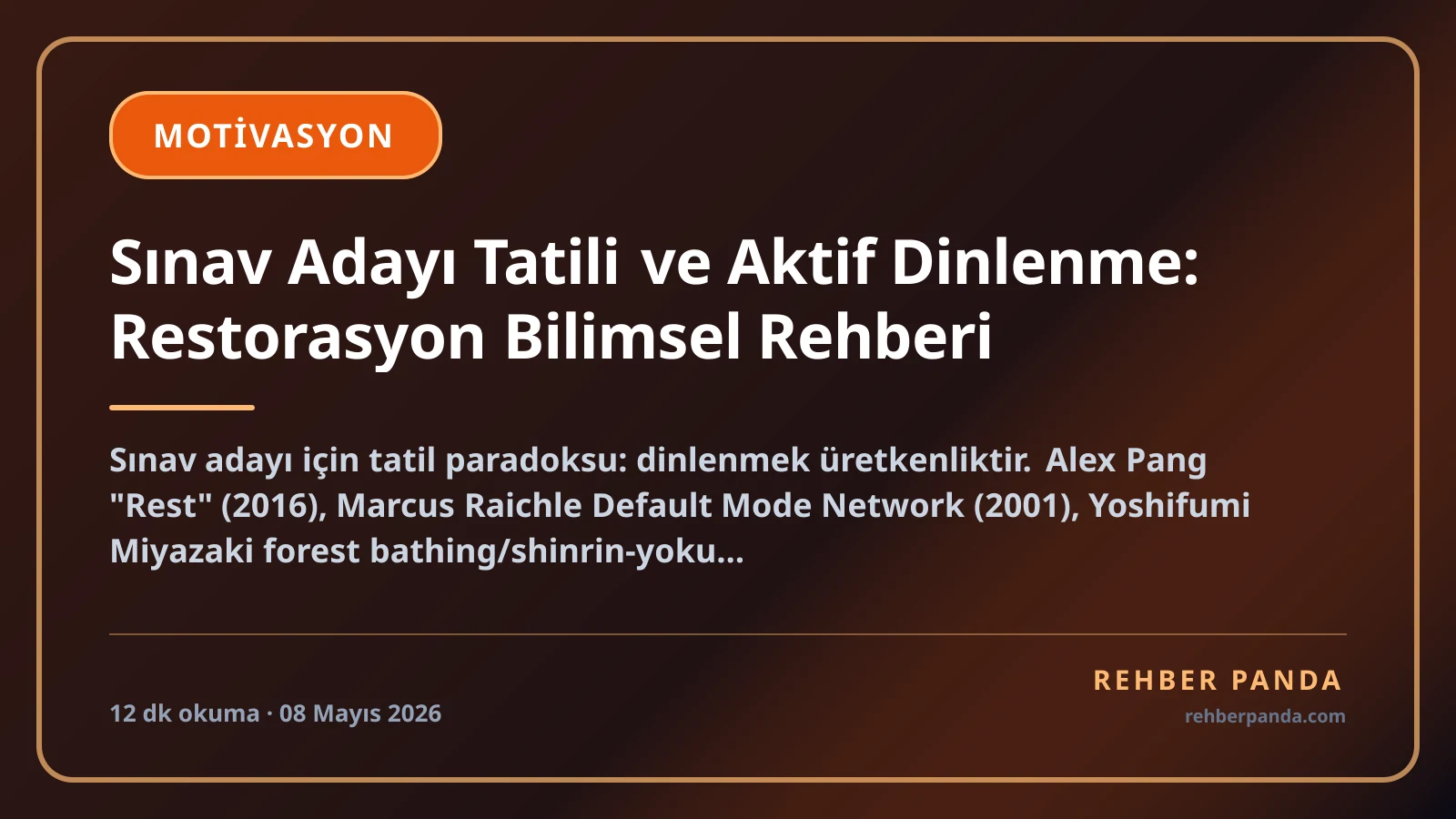 MOTİVASYON

Sınav Adayı Tatili ve Aktif Dinlenme: Restorasyon Bilimsel Rehberi

Sınav adayı için tatil paradoksu: dinlenmek üretkenliktir. Alex Pang "Rest" (2016), Marcus Raichle Default Mode Network (2001), Yoshifumi Miyazaki forest bathing/shinrin-yoku...

12 dk okuma · 08 Mayıs 2026

REHBER PANDA
rehberpanda.com