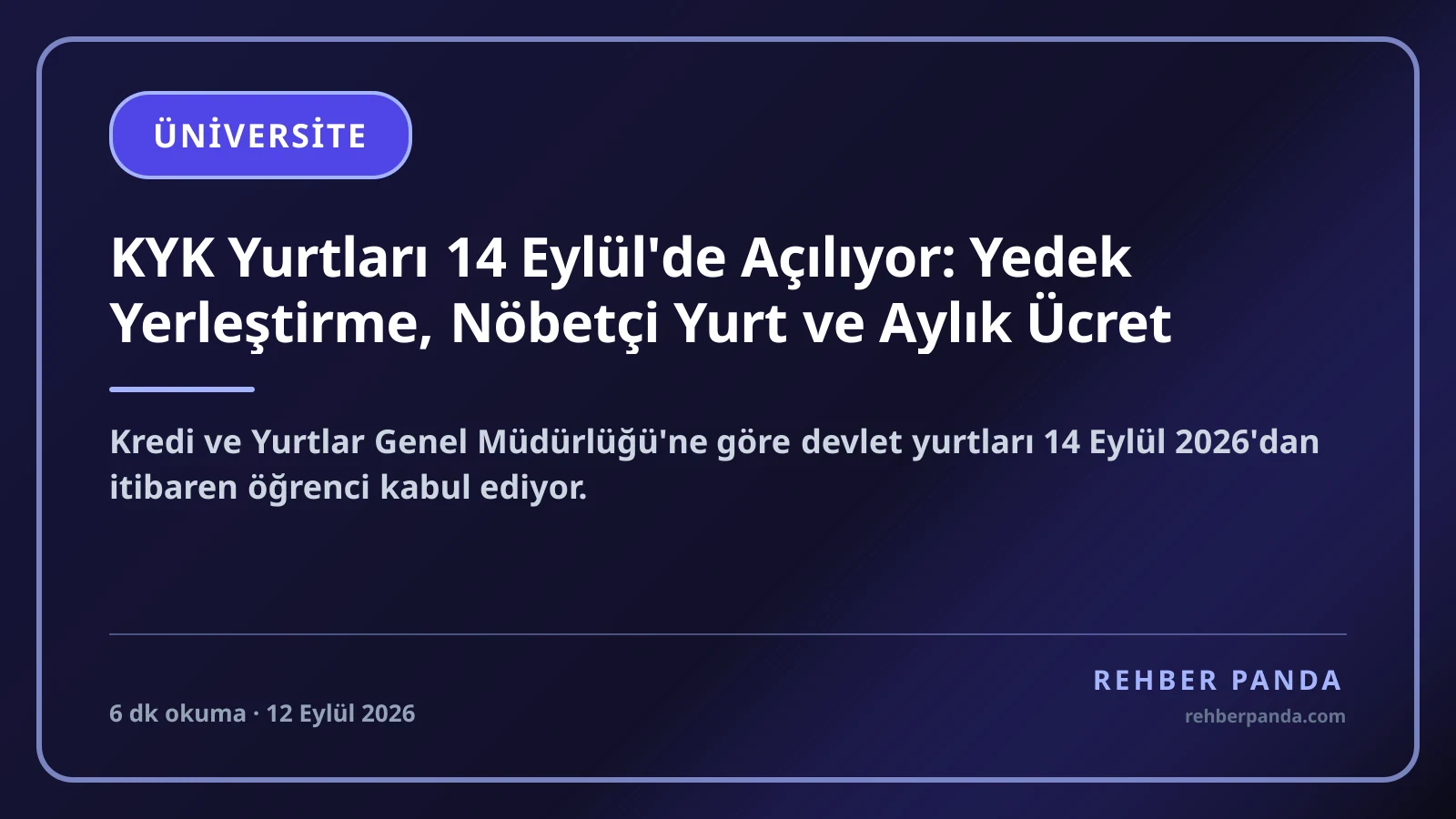 ÜNİVERSİTE

KYK Yurtları 14 Eylül'de Açılıyor: Yedek Yerleştirme, Nöbetçi Yurt ve Aylık Ücret

Kredi ve Yurtlar Genel Müdürlüğü'ne göre devlet yurtları 14 Eylül 2026'dan itibaren öğrenci kabul ediyor.

6 dk okuma · 12 Eylül 2026

REHBER PANDA
rehberpanda.com