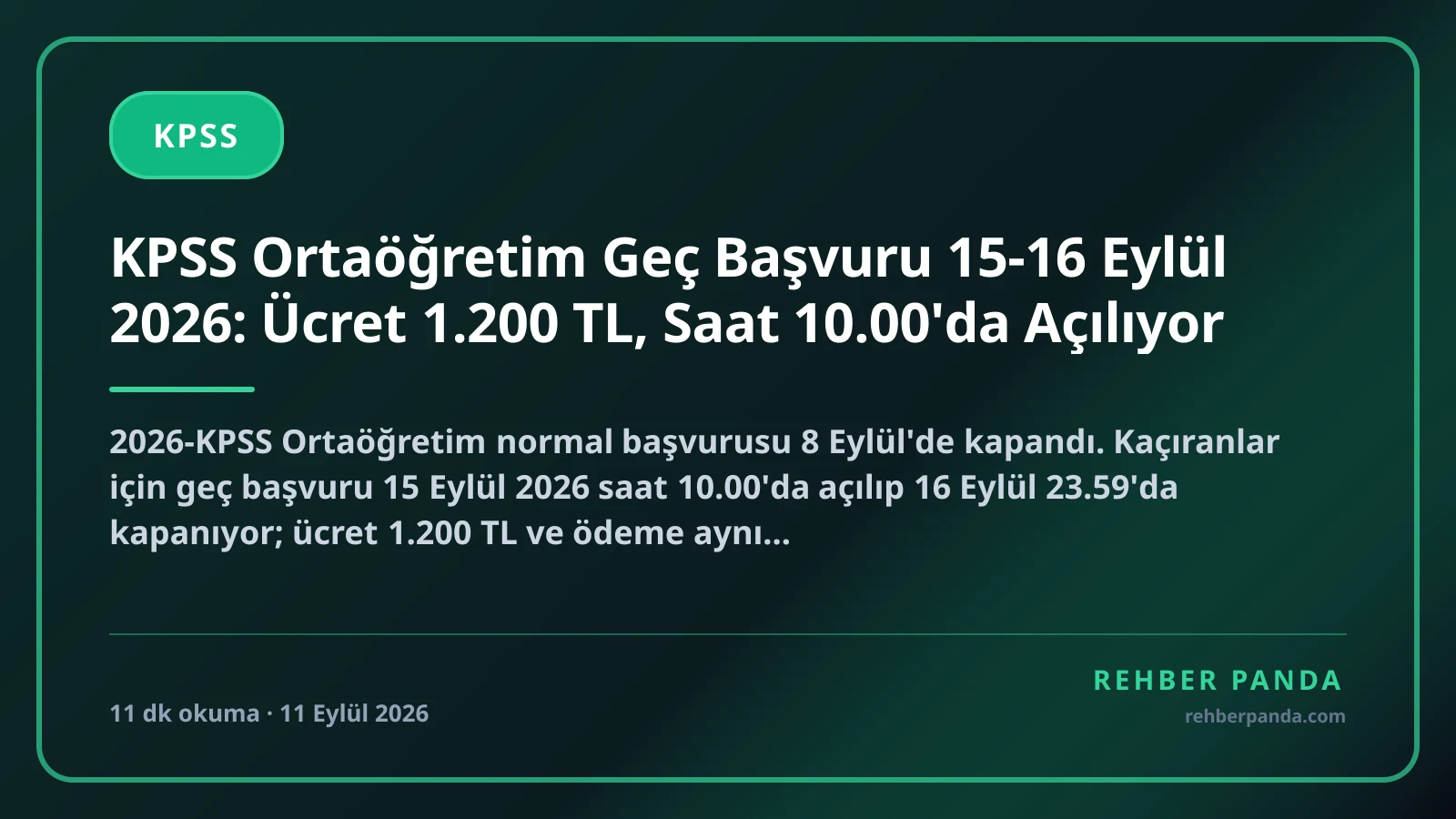 KPSS

KPSS Ortaöğretim Geç Başvuru 15-16 Eylül 2026: Ücret 1.200 TL, Saat 10.00'da Açılıyor

2026-KPSS Ortaöğretim normal başvurusu 8 Eylül'de kapandı. Kaçıranlar için geç başvuru 15 Eylül 2026 saat 10.00'da açılıp 16 Eylül 23.59'da kapanıyor; ücret 1.200 TL ve ödeme aynı...

11 dk okuma · 11 Eylül 2026

REHBER PANDA
rehberpanda.com