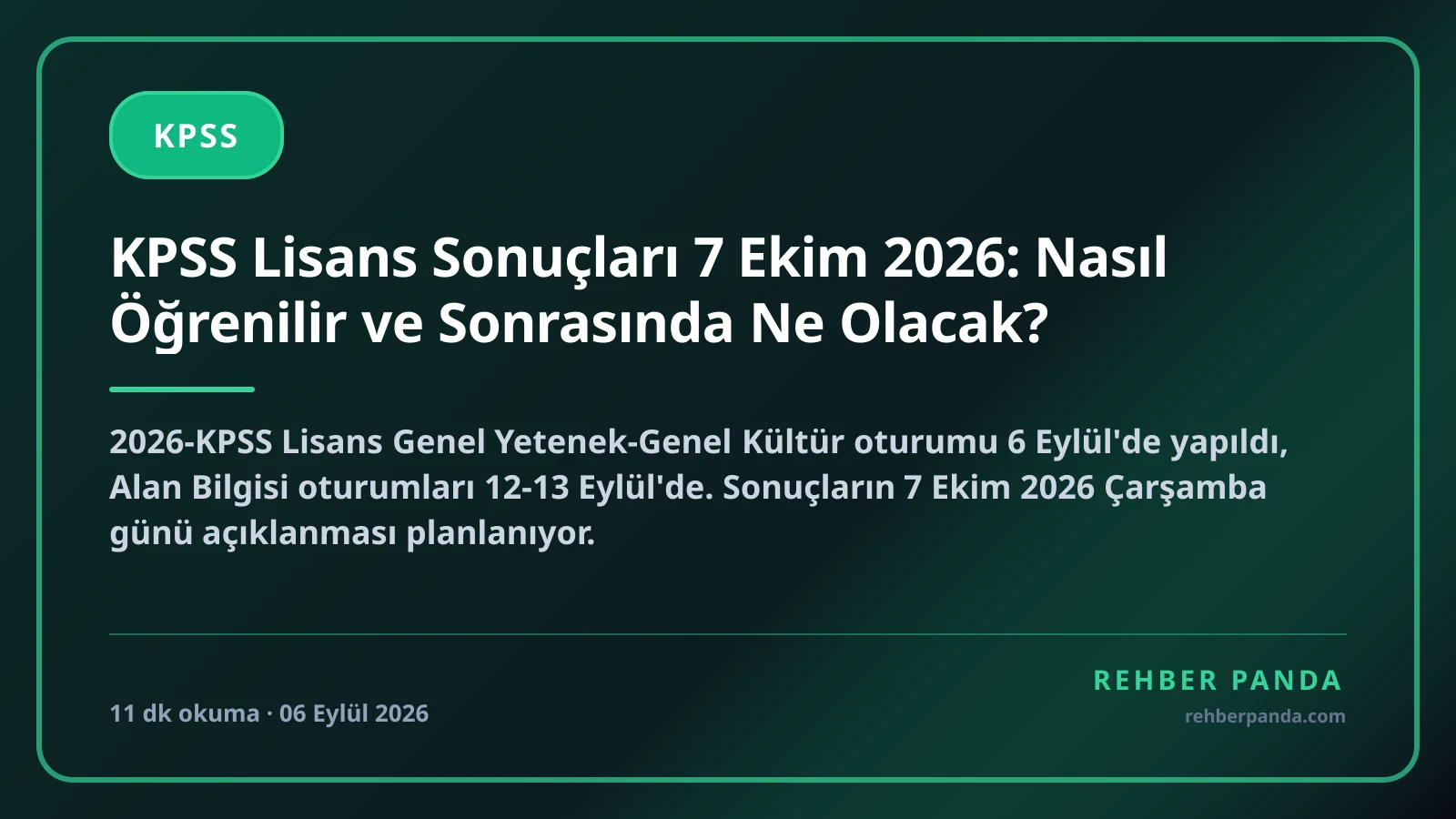 KPSS

KPSS Lisans Sonuçları 7 Ekim 2026: Nasıl Öğrenilir ve Sonrasında Ne Olacak?

2026-KPSS Lisans Genel Yetenek-Genel Kültür oturumu 6 Eylül'de yapıldı, Alan Bilgisi oturumları 12-13 Eylül'de. Sonuçların 7 Ekim 2026 Çarşamba günü açıklanması planlanıyor.

11 dk okuma · 06 Eylül 2026

REHBER PANDA
rehberpanda.com