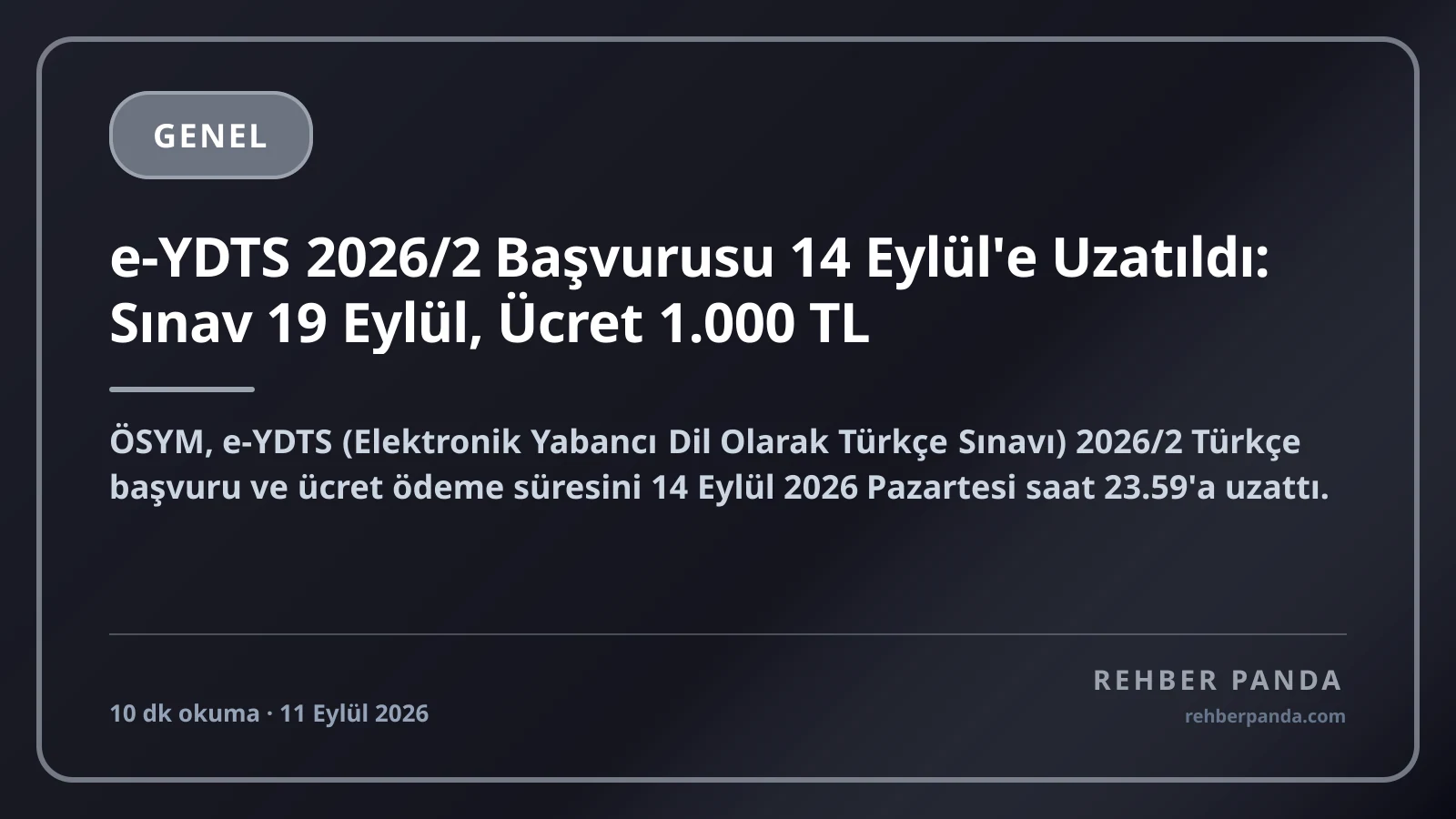 GENEL

e-YDTS 2026/2 Başvurusu 14 Eylül'e Uzatıldı: Sınav 19 Eylül, Ücret 1.000 TL

ÖSYM, e-YDTS (Elektronik Yabancı Dil Olarak Türkçe Sınavı) 2026/2 Türkçe başvuru ve ücret ödeme süresini 14 Eylül 2026 Pazartesi saat 23.59'a uzattı.

10 dk okuma · 11 Eylül 2026

REHBER PANDA
rehberpanda.com